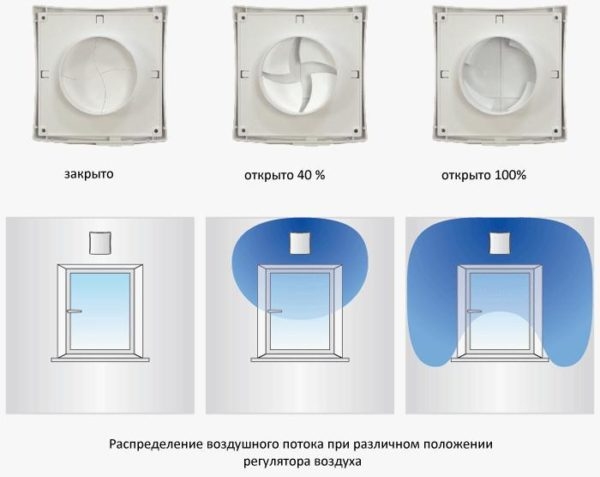 закрыто

открыто 40 %

открыто 100%

Распределение воздушного потока при различном положении регулятора воздуха